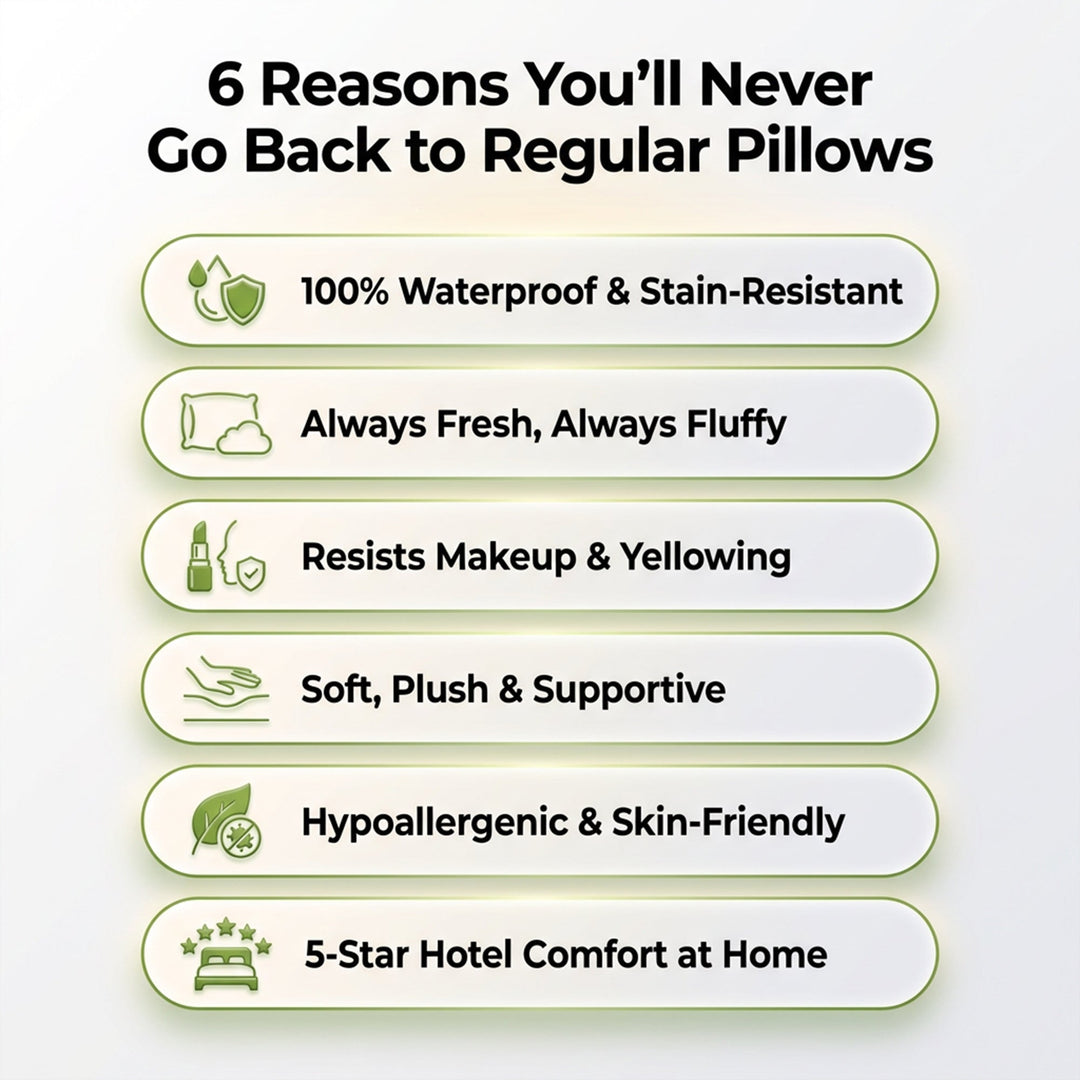 6 Reasons You'll Never Go Back to Regular Pillows

100% Waterproof & Stain-Resistant

Always Fresh, Always Fluffy

Resists Makeup & Yellowing

Soft, Plush & Supportive

Hypoallergenic & Skin-Friendly

5-Star Hotel Comfort at Home